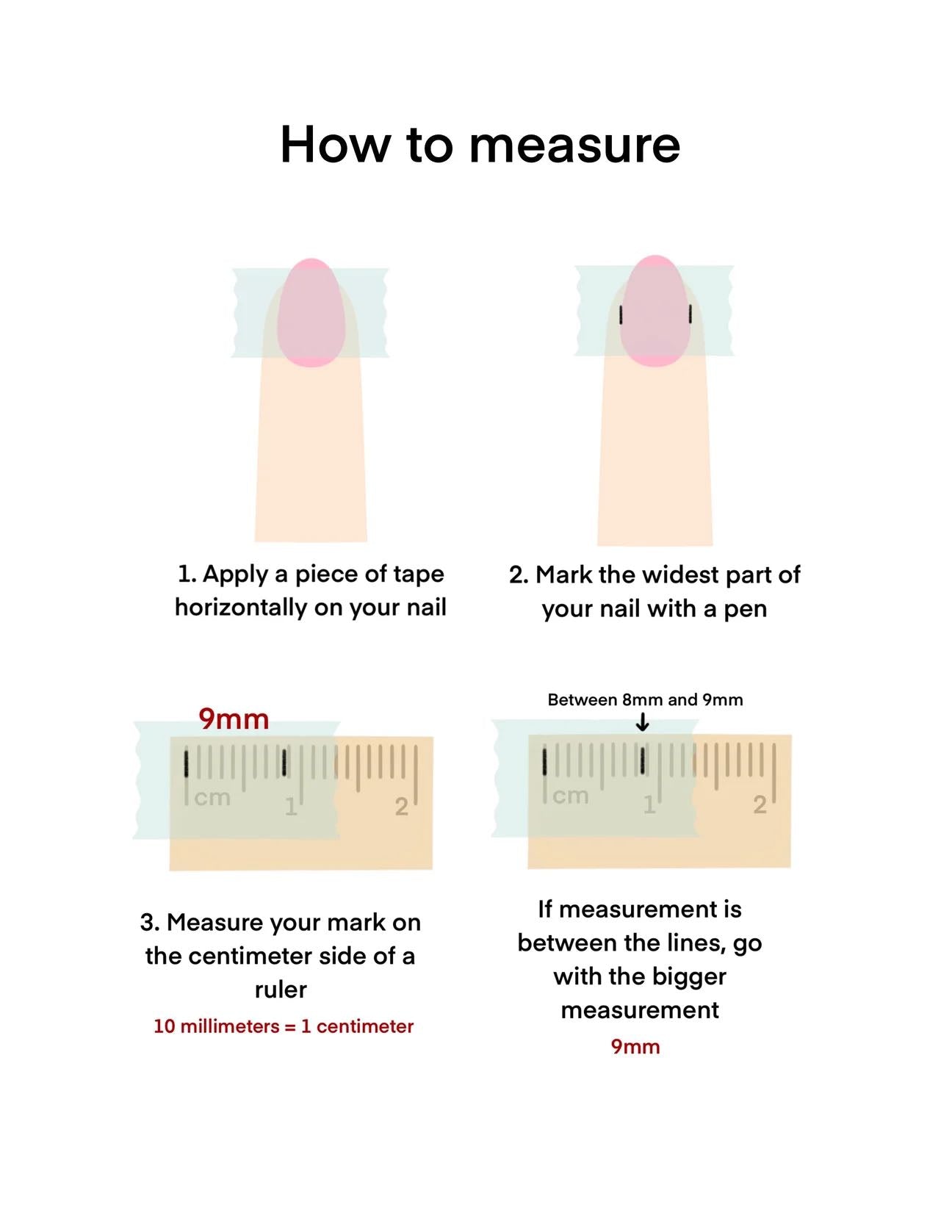 How to measure

1. Apply a piece of tape horizontally on your nail

2. Mark the widest part of your nail with a pen

9mm

cm 1 2

Between 8mm and 9mm

cm 1 2

3. Measure your mark on the centimeter side of a ruler

10 millimeters = 1 centimeter

If measurement is between the lines, go with the bigger measurement

9mm